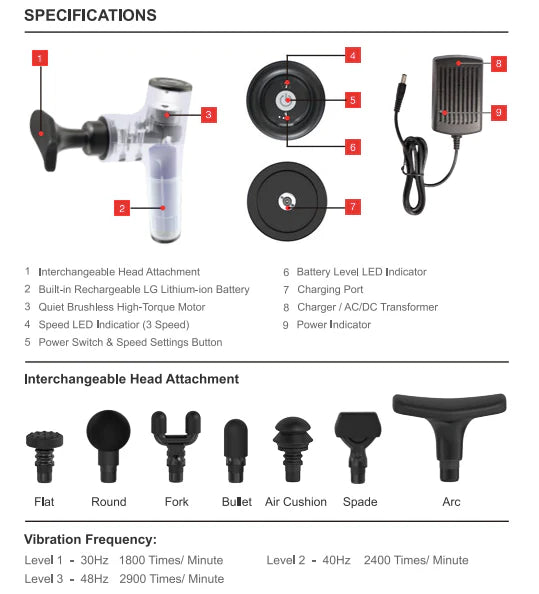 SPECIFICATIONS

1

3

2

4

5

6

7

8

9

1 Interchangeable Head Attachment
2 Built-in Rechargeable LG Lithium-ion Battery
3 Quiet Brushless High-Torque Motor
4 Speed LED Indicatior (3 Speed)
5 Power Switch & Speed Settings Button

6 Battery Level LED Indicator
7 Charging Port
8 Charger / AC/DC Transformer
9 Power Indicator

Interchangeable Head Attachment

Flat Round Fork Bullet Air Cushion Spade Arc

Vibration Frequency:

Level 1 - 30Hz 1800 Times/ Minute
Level 2 - 40Hz 2400 Times/ Minute
Level 3 - 48Hz 2900 Times/ Minute